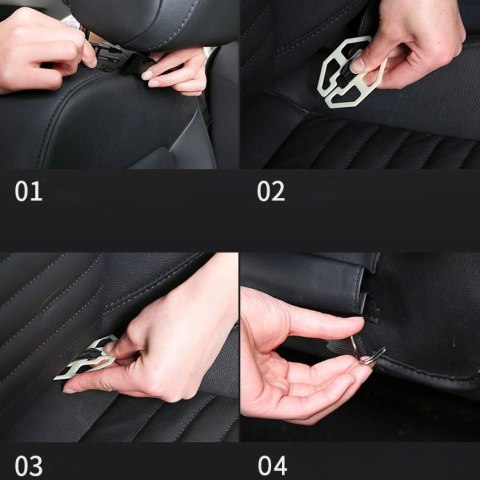 01

02

03

04