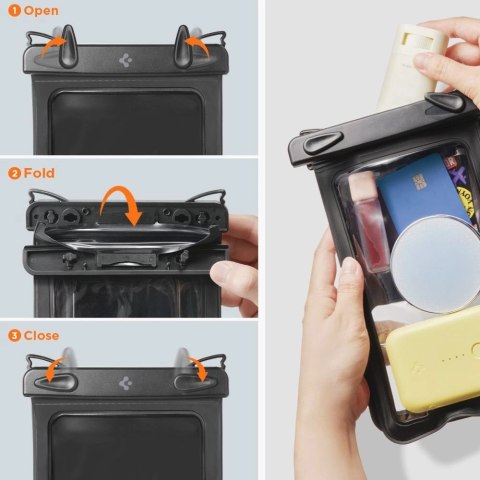 1 Open

2 Fold

3 Close