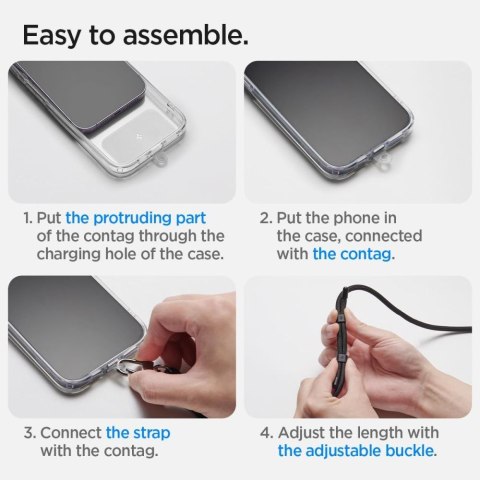 Easy to assemble.

1. Put the protruding part of the contag through the charging hole of the case.

2. Put the phone in the case, connected with the contag.

3. Connect the strap with the contag.

4. Adjust the length with the adjustable buckle.