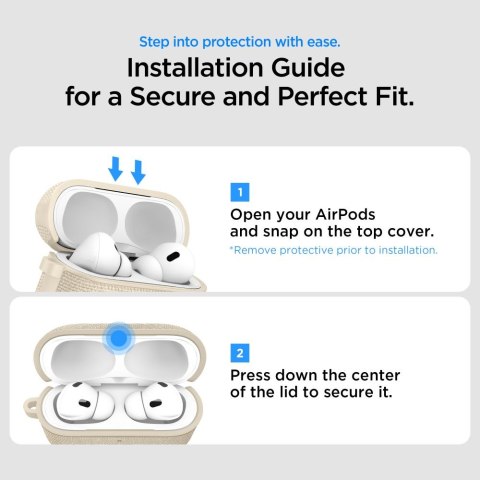 Step into protection with ease.

Installation Guide for a Secure and Perfect Fit.

1

Open your AirPods and snap on the top cover.

*Remove protective prior to installation.

2

Press down the center of the lid to secure it.