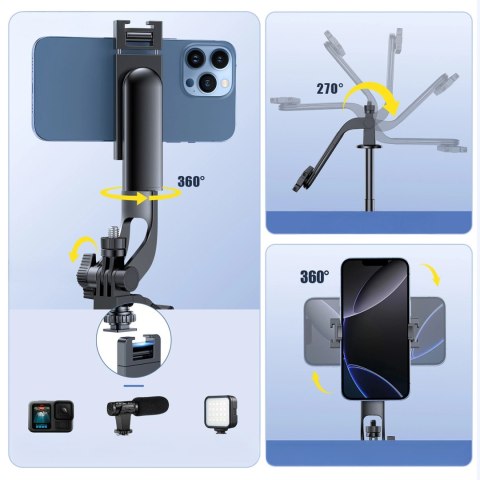 360°

270°

360°