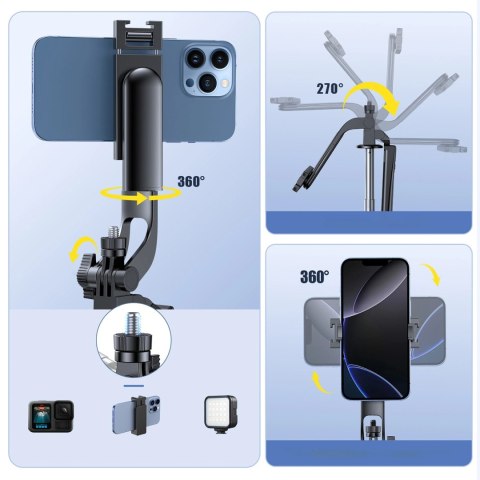 360°

270°

360°