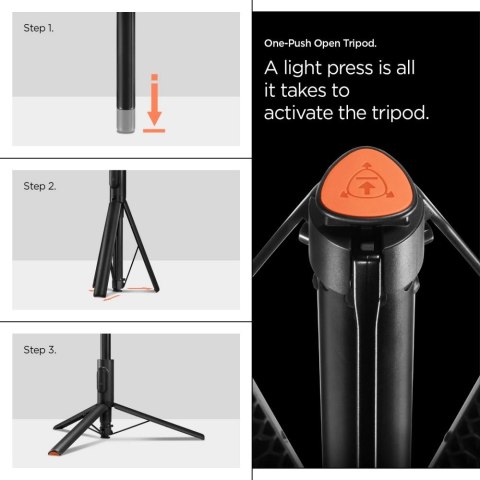 Step 1.

Step 2.

Step 3.

One-Push Open Tripod.

A light press is all it takes to activate the tripod.