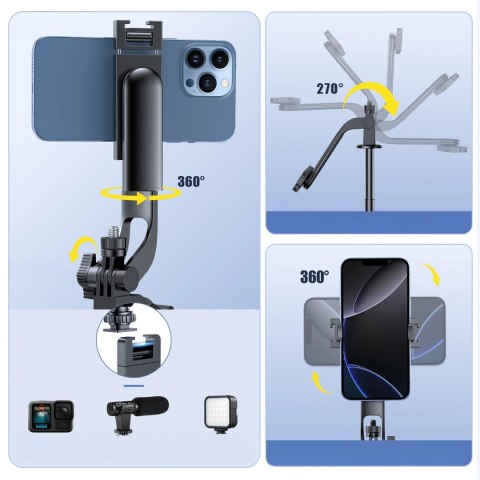 360°

270°

360°