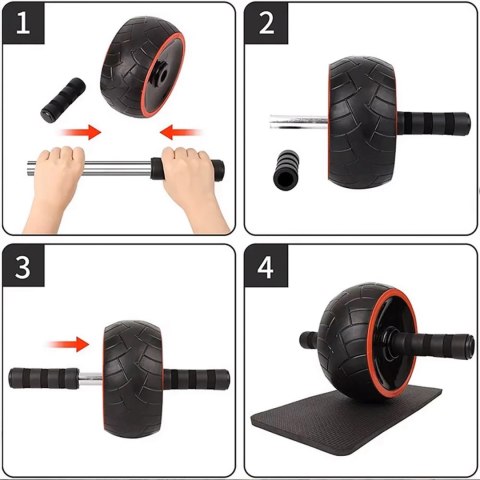 1

2

3

4